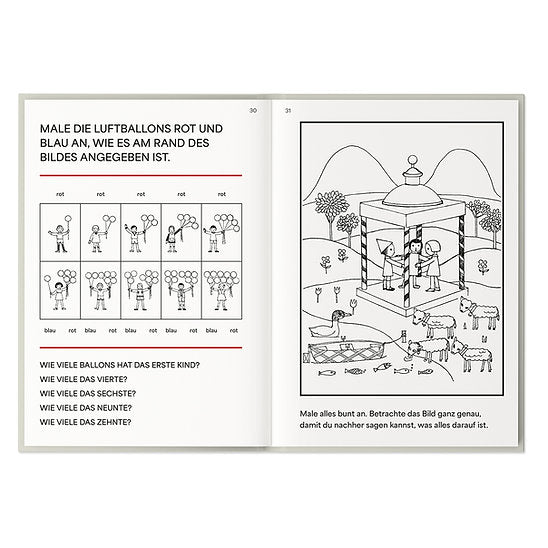 30

MALE DIE LUFTBALLONS ROT UND BLAU AN, WIE ES AM RAND DES BILDES ANGEGEBEN IST.

rot rot rot rot rot

blau rot blau rot blau rot blau rot blau rot

WIE VIELE BALLONS HAT DAS ERSTE KIND?
WIE VIELE DAS VIERTE?
WIE VIELE DAS SECHSTE?
WIE VIELE DAS NEUNTE?
WIE VIELE DAS ZEHNTE?

31

Male alles bunt an. Betrachte das Bild ganz genau, damit du nachher sagen kannst, was alles darauf ist.